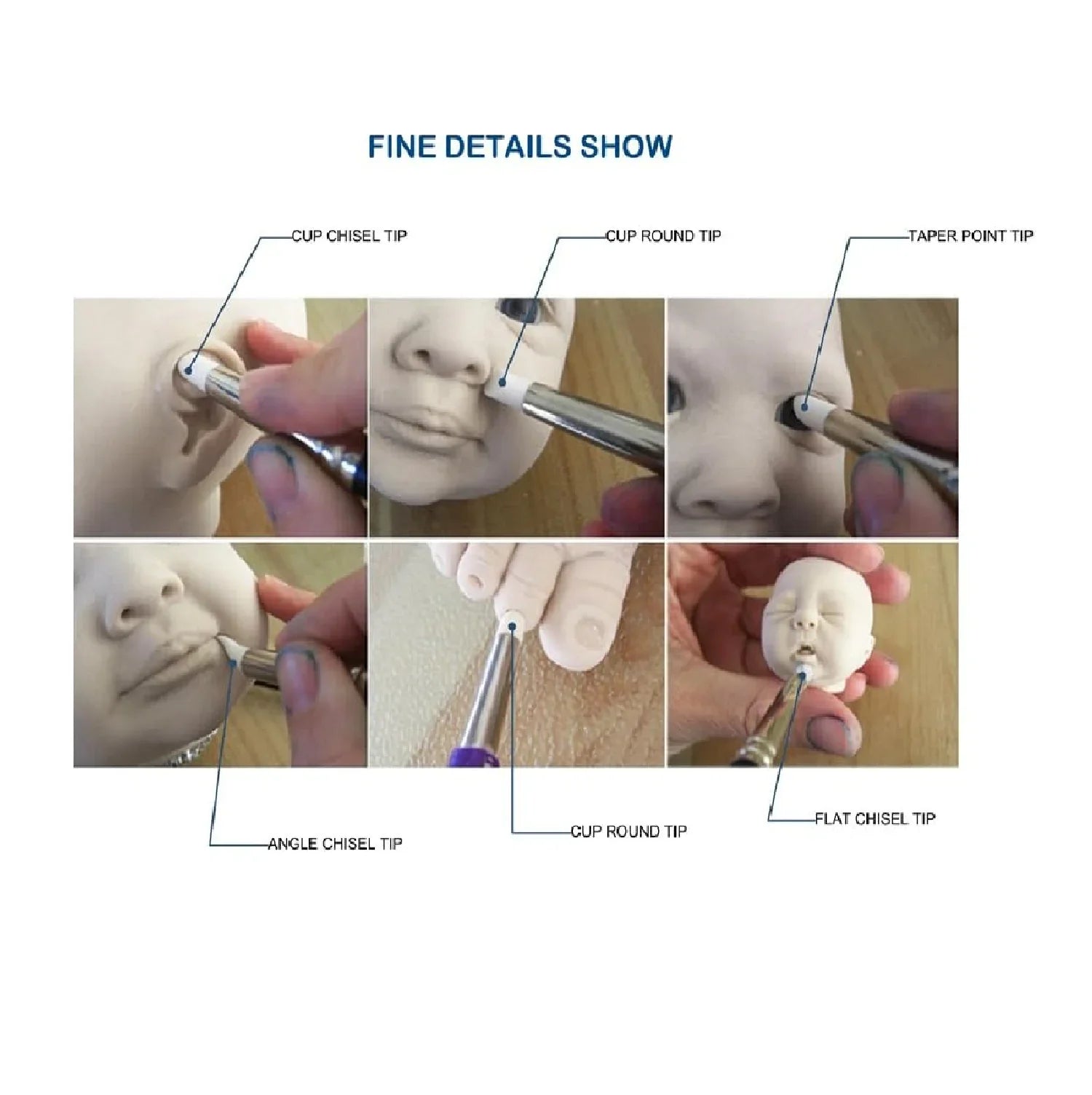 FINE DETAILS SHOW

CUP CHISEL TIP

CUP ROUND TIP

TAPER POINT TIP

ANGLE CHISEL TIP

CUP ROUND TIP

FLAT CHISEL TIP